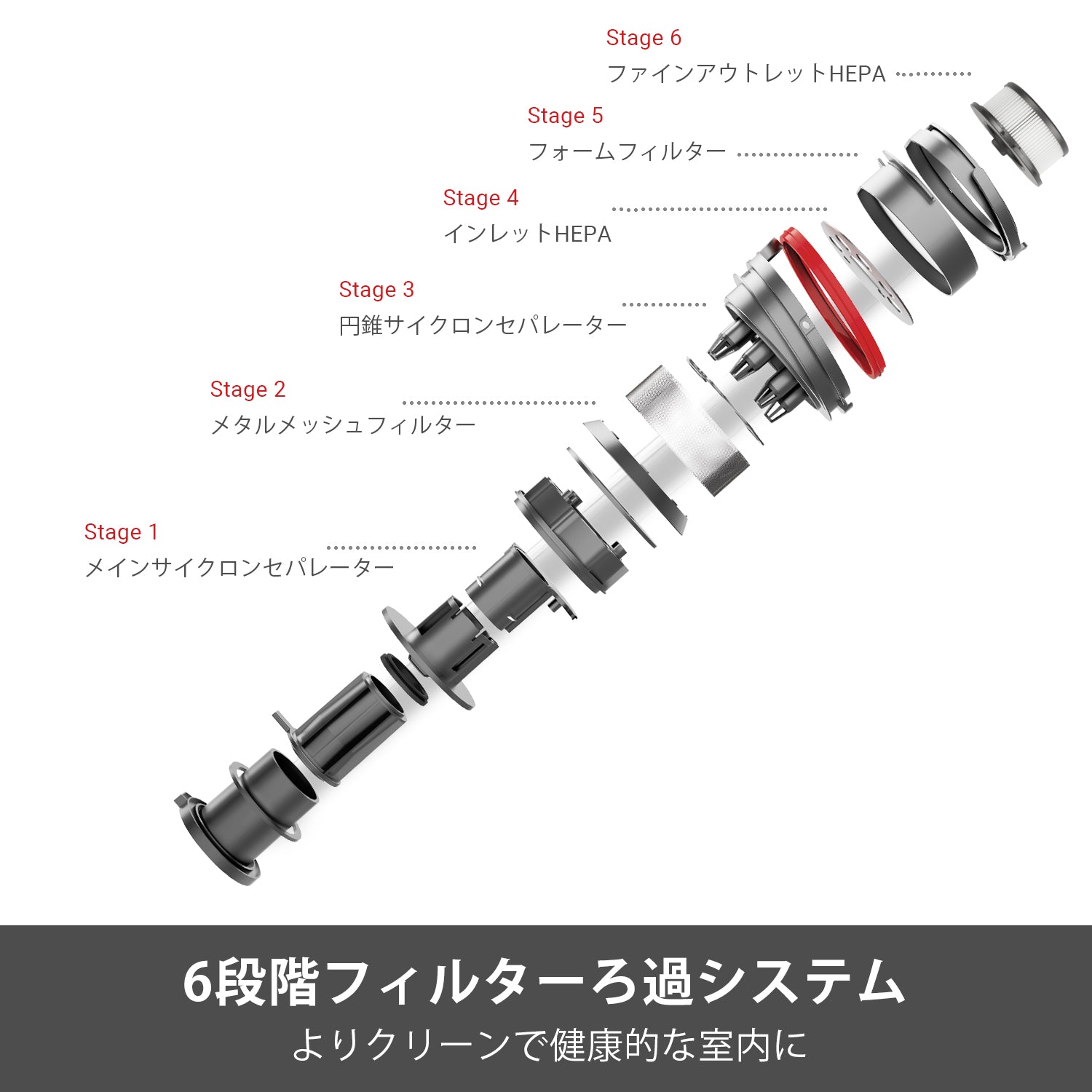 Stage 6
ファインアウトレットHEPA

Stage 5
フォームフィルター

Stage 4
インレットHEPA

Stage 3
円錐サイクロンセパレーター

Stage 2
メタルメッシュフィルター

Stage 1
メインサイクロンセパレーター

6段階フィルターろ過システム
よりクリーンで健康的な室内に